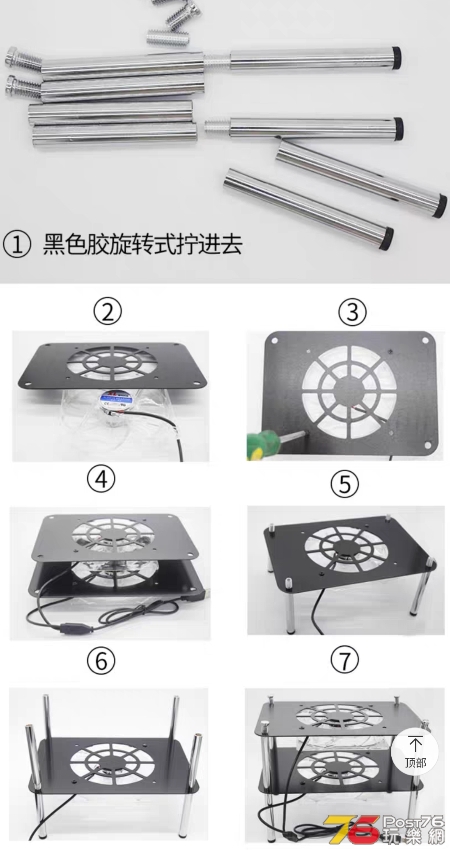 ① 黑色胶旋转式拧进去

②

③

④

⑤

⑥

⑦

顶部

76 Post76 玩樂網